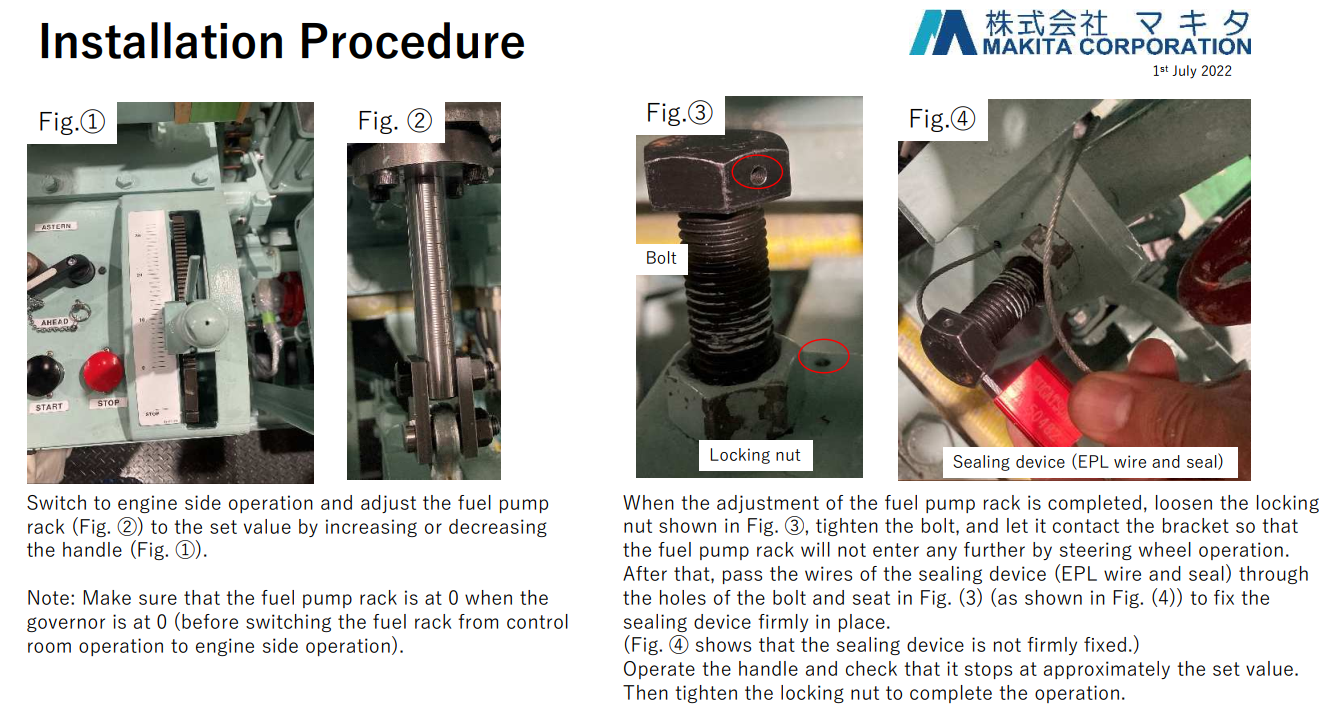 Installation Procedure

株式会社 マキタ
MAKITA CORPORATION
1st July 2022

Fig.①

ASTERN
AHEAD
START
STOP
STOP

Fig. ②

Switch to engine side operation and adjust the fuel pump rack (Fig. ②) to the set value by increasing or decreasing the handle (Fig. ①).

Note: Make sure that the fuel pump rack is at 0 when the governor is at 0 (before switching the fuel rack from control room operation to engine side operation).

Fig.③

Bolt

Locking nut

Fig.④

Sealing device (EPL wire and seal)

When the adjustment of the fuel pump rack is completed, loosen the locking nut shown in Fig. ③, tighten the bolt, and let it contact the bracket so that the fuel pump rack will not enter any further by steering wheel operation. After that, pass the wires of the sealing device (EPL wire and seal) through the holes of the bolt and seat in Fig. (3) (as shown in Fig. (4)) to fix the sealing device firmly in place.
(Fig. ④ shows that the sealing device is not firmly fixed.)
Operate the handle and check that it stops at approximately the set value. Then tighten the locking nut to complete the operation.